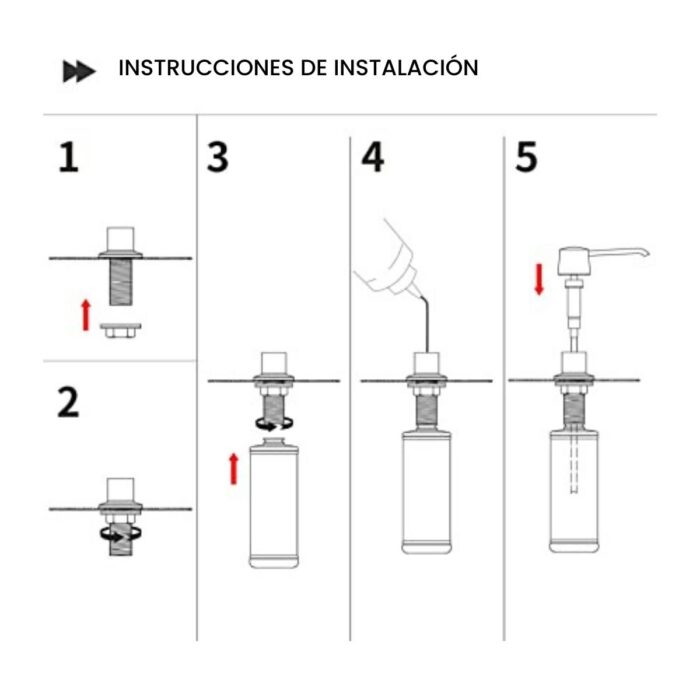 INSTRUCCIONES DE INSTALACIÓN

1

2

3

4

5